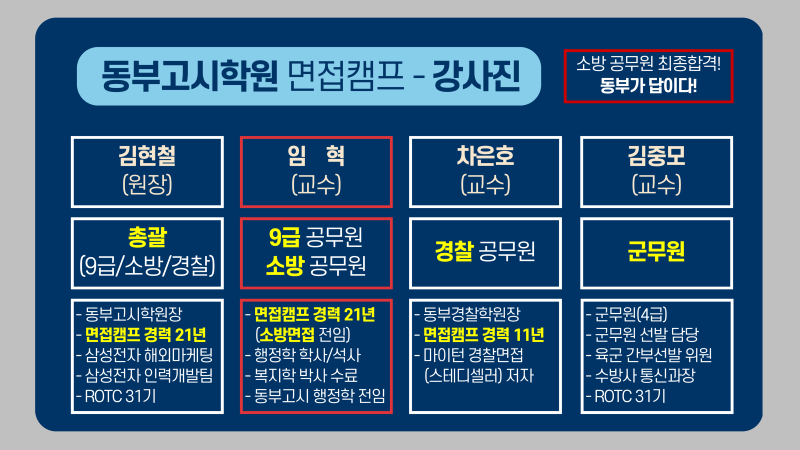 동부고시학원 면접캠프 - 강사진

소방 공무원 최종합격!
동부가 답이다!

김현철
(원장)

총괄
(9급/소방/경찰)

- 동부고시학원장
- 면접캠프 경력 21년
- 삼성전자 해외마케팅
- 삼성전자 인력개발팀
- ROTC 31기

임 혁
(교수)

9급 공무원
소방 공무원

- 면접캠프 경력 21년
(소방면접 전임)
- 행정학 학사/석사
- 복지학 박사 수료
- 동부고시 행정학 전임

차은호
(교수)

경찰 공무원

- 동부경찰학원장
- 면접캠프 경력 11년
- 마이턴 경찰면접
(스테디셀러) 저자

김중모
(교수)

군무원

- 군무원(4급)
- 군무원 선발 담당
- 육군 간부선발 위원
- 수방사 통신과장
- ROTC 31기