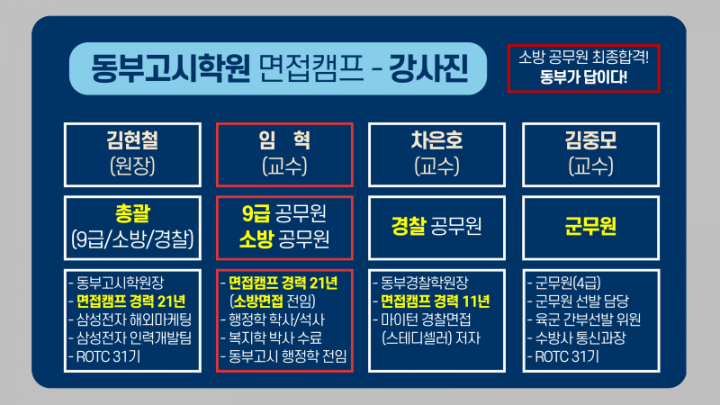 동부고시학원 면접캠프 - 강사진

소방 공무원 최종합격!
동부가 답이다!

김현철
(원장)

총괄
(9급/소방/경찰)

- 동부고시학원장
- 면접캠프 경력 21년
- 삼성전자 해외마케팅
- 삼성전자 인력개발팀
- ROTC 31기

임 혁
(교수)

9급 공무원
소방 공무원

- 면접캠프 경력 21년
(소방면접 전임)
- 행정학 학사/석사
- 복지학 박사 수료
- 동부고시 행정학 전임

차은호
(교수)

경찰 공무원

- 동부경찰학원장
- 면접캠프 경력 11년
- 마이턴 경찰면접
(스테디셀러) 저자

김중모
(교수)

군무원

- 군무원(4급)
- 군무원 선발 담당
- 육군 간부선발 위원
- 수방사 통신과장
- ROTC 31기